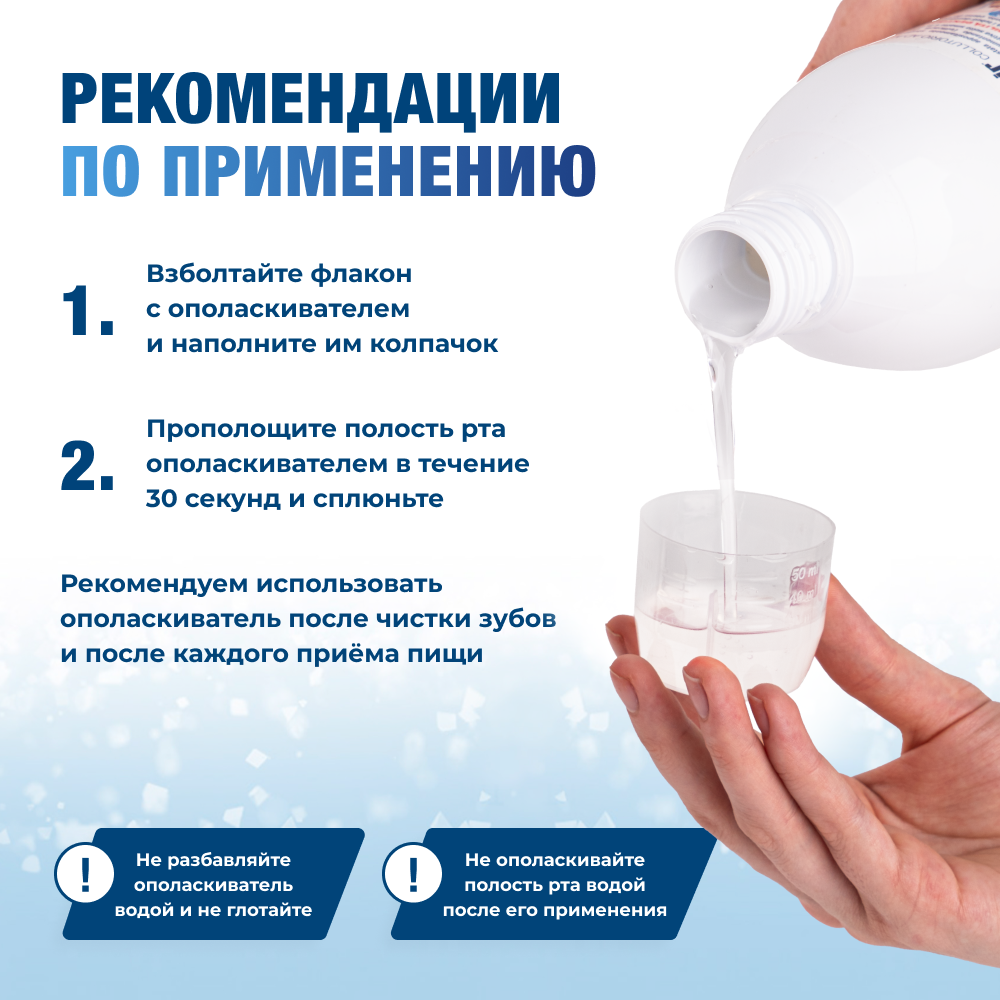 РЕКОМЕНДАЦИИ
ПО ПРИМЕНЕНИЮ

1. Взболтайте флакон с ополаскивателем и наполните им колпачок

2. Прополощите полость рта ополаскивателем в течение 30 секунд и сплюньте

Рекомендуем использовать ополаскиватель после чистки зубов и после каждого приёма пищи

50 ml
40 ml

! Не разбавляйте ополаскиватель водой и не глотайте

! Не ополаскивайте полость рта водой после его применения