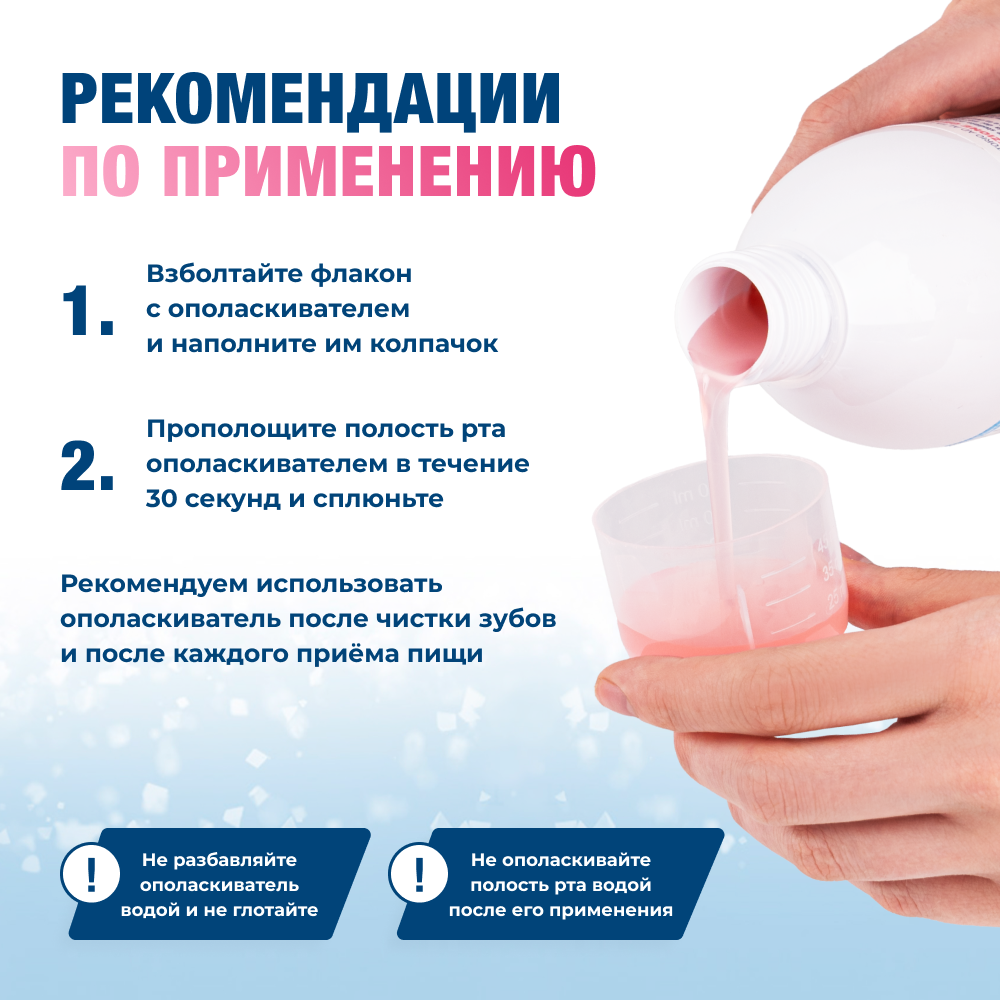 РЕКОМЕНДАЦИИ
ПО ПРИМЕНЕНИЮ

1. Взболтайте флакон с ополаскивателем и наполните им колпачок

2. Прополощите полость рта ополаскивателем в течение 30 секунд и сплюньте

Рекомендуем использовать ополаскиватель после чистки зубов и после каждого приёма пищи

! Не разбавляйте ополаскиватель водой и не глотайте

! Не ополаскивайте полость рта водой после его применения